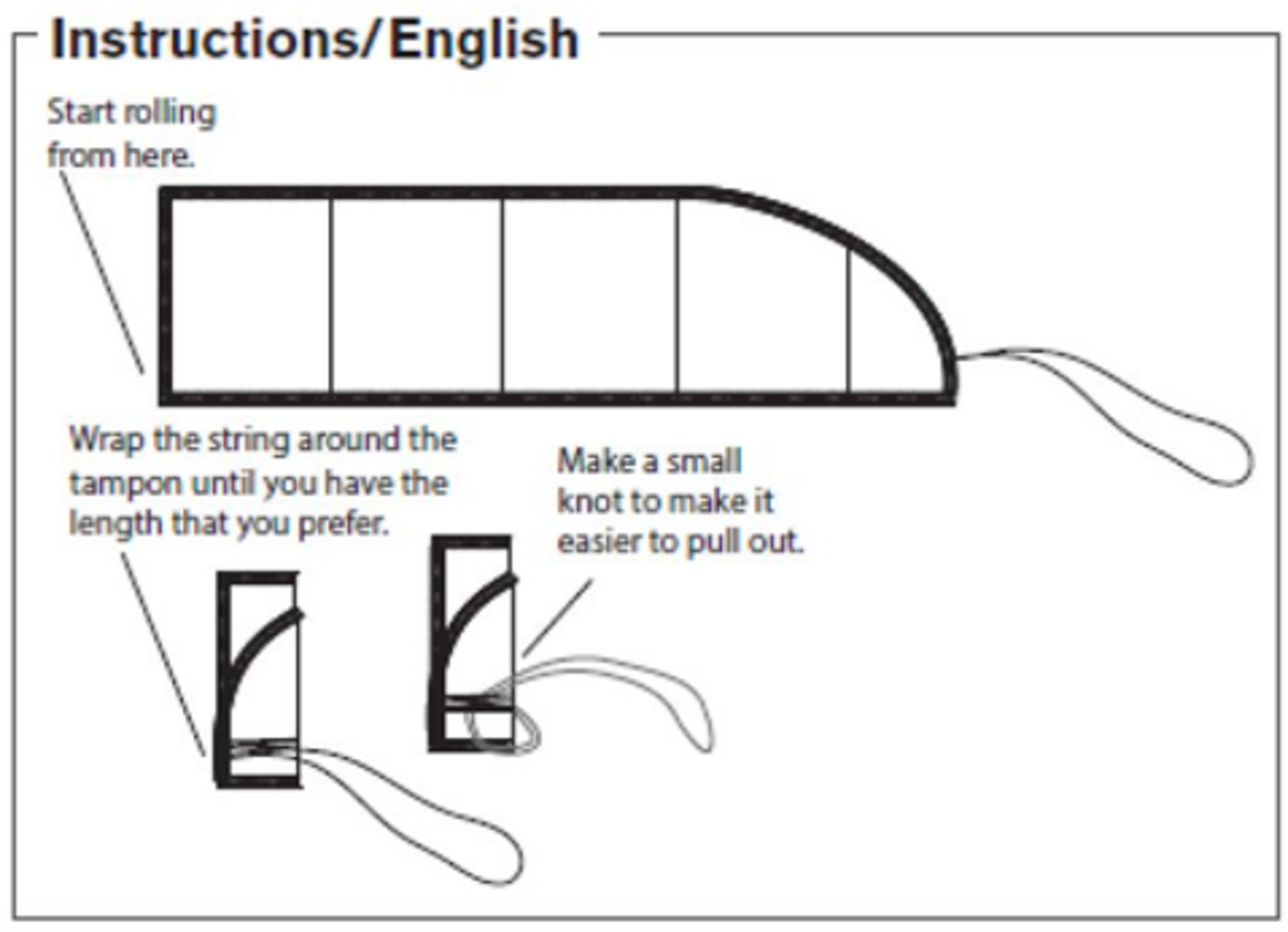 Instructions/English

Start rolling from here.

Wrap the string around the tampon until you have the length that you prefer.

Make a small knot to make it easier to pull out.