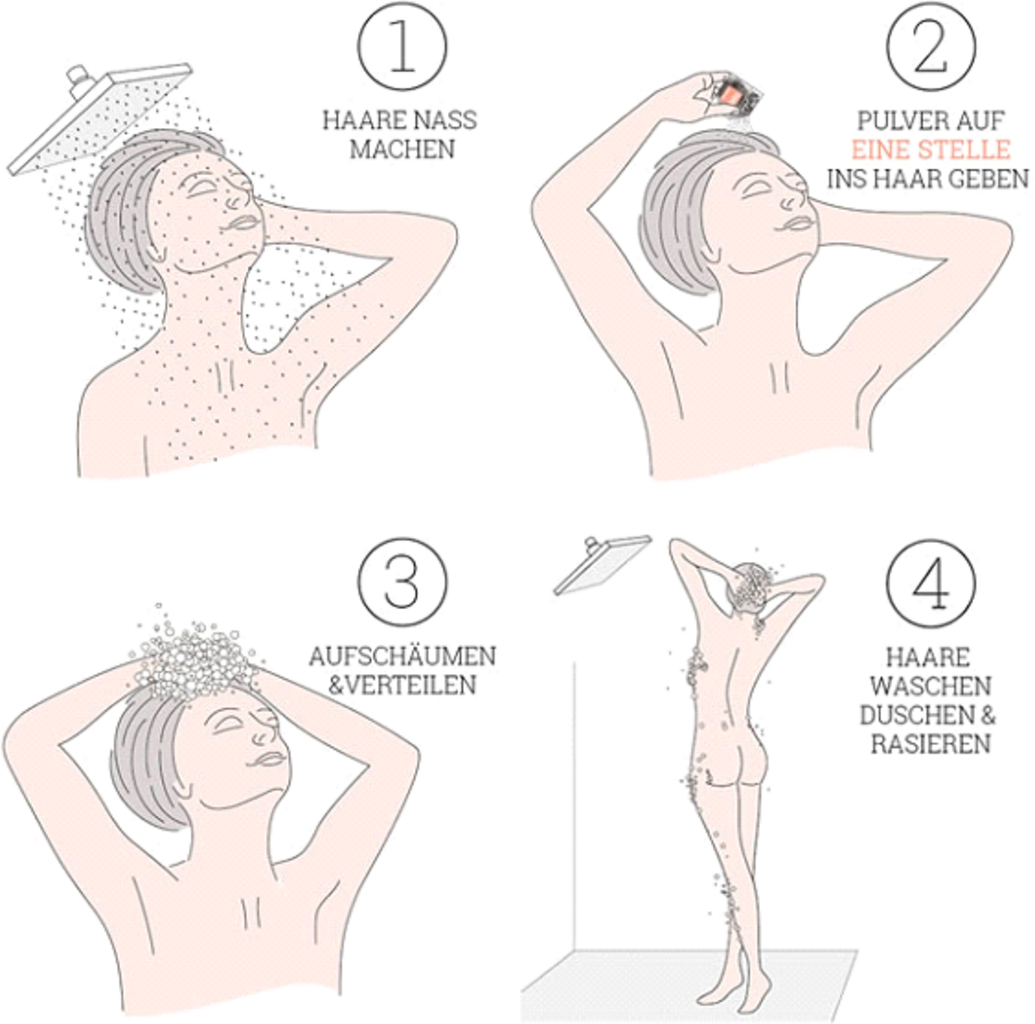 1
HAARE NASS MACHEN

2
PULVER AUF EINE STELLE INS HAAR GEBEN

3
AUFSCHÄUMEN &VERTEILEN

4
HAARE WASCHEN DUSCHEN & RASIEREN